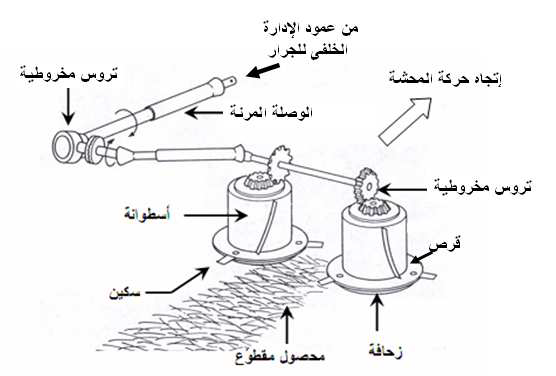 من عمود الإدارة الخلفى للجرار

تروس مخروطية

إتجاه حركة المحشة

الوصلة المرنة

تروس مخروطية

أسطوانة

قرص

سكين

محصول مقطوع

زحافة